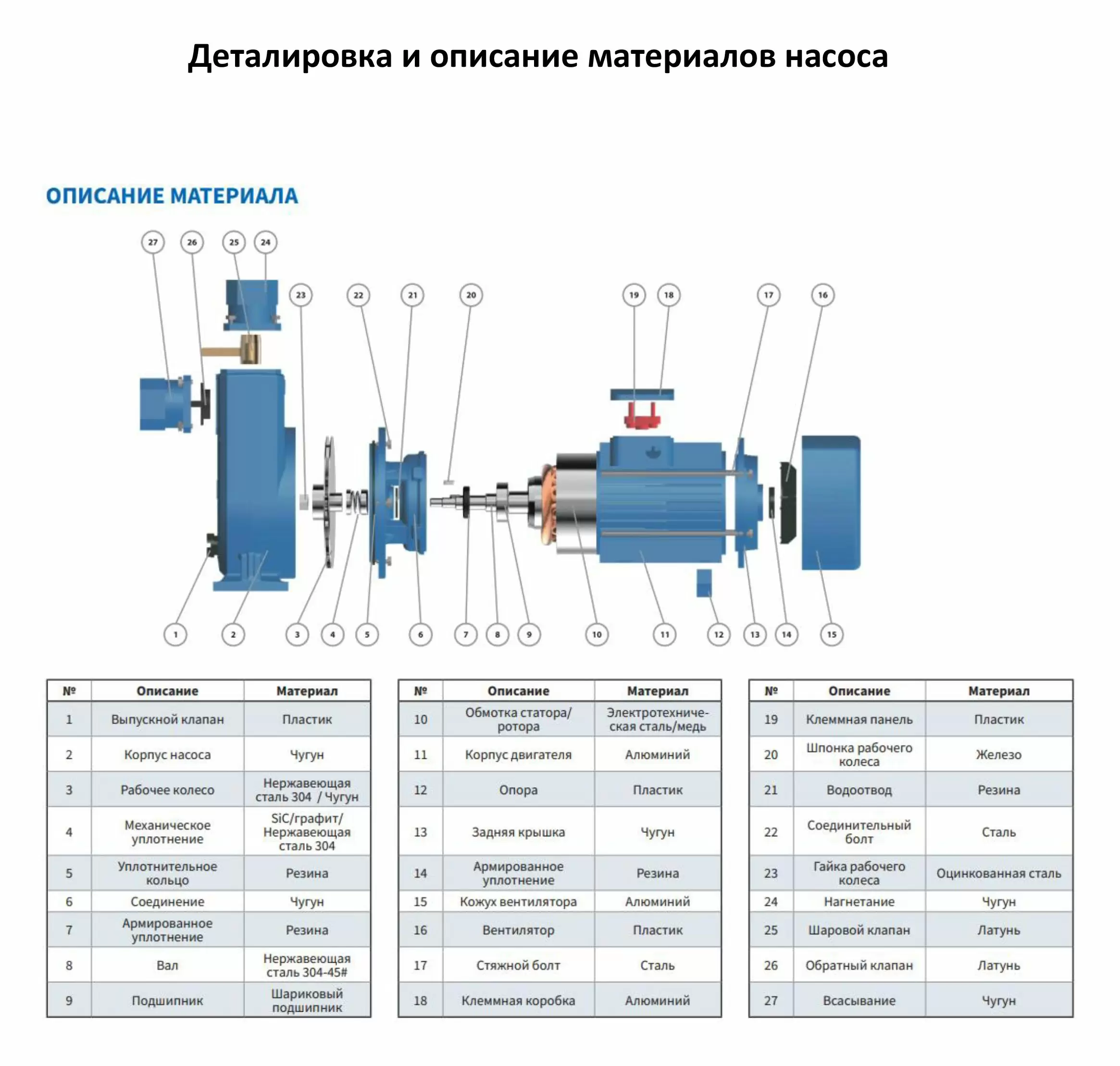 Деталировка и описание материалов насоса

ОПИСАНИЕ МАТЕРИАЛА

27 26 25 24 23 22 21 20 19 18 17 16

1 2 3 4 5 6 7 8 9 10 11 12 13 14 15

| № | Описание | Материал |
|---|---|---|
| 1 | Выпускной клапан | Пластик |
| 2 | Корпус насоса | Чугун |
| 3 | Рабочее колесо | Нержавеющая сталь 304 / Чугун |
| 4 | Механическое уплотнение | SiC/графит/ Нержавеющая сталь 304 |
| 5 | Уплотнительное кольцо | Резина |
| 6 | Соединение | Чугун |
| 7 | Армированное уплотнение | Резина |
| 8 | Вал | Нержавеющая сталь 304-45# |
| 9 | Подшипник | Шариковый подшипник |

| № | Описание | Материал |
|---|---|---|
| 10 | Обмотка статора/ ротора | Электротехническая сталь/медь |
| 11 | Корпус двигателя | Алюминий |
| 12 | Опора | Пластик |
| 13 | Задняя крышка | Чугун |
| 14 | Армированное уплотнение | Резина |
| 15 | Кожух вентилятора | Алюминий |
| 16 | Вентилятор | Пластик |
| 17 | Стяжной болт | Сталь |
| 18 | Клеммная коробка | Алюминий |

| № | Описание | Материал |
|---|---|---|
| 19 | Клеммная панель | Пластик |
| 20 | Шпонка рабочего колеса | Железо |
| 21 | Водоотвод | Резина |
| 22 | Соединительный болт | Сталь |
| 23 | Гайка рабочего колеса | Оцинкованная сталь |
| 24 | Нагнетание | Чугун |
| 25 | Шаровой клапан | Латунь |
| 26 | Обратный клапан | Латунь |
| 27 | Всасывание | Чугун |