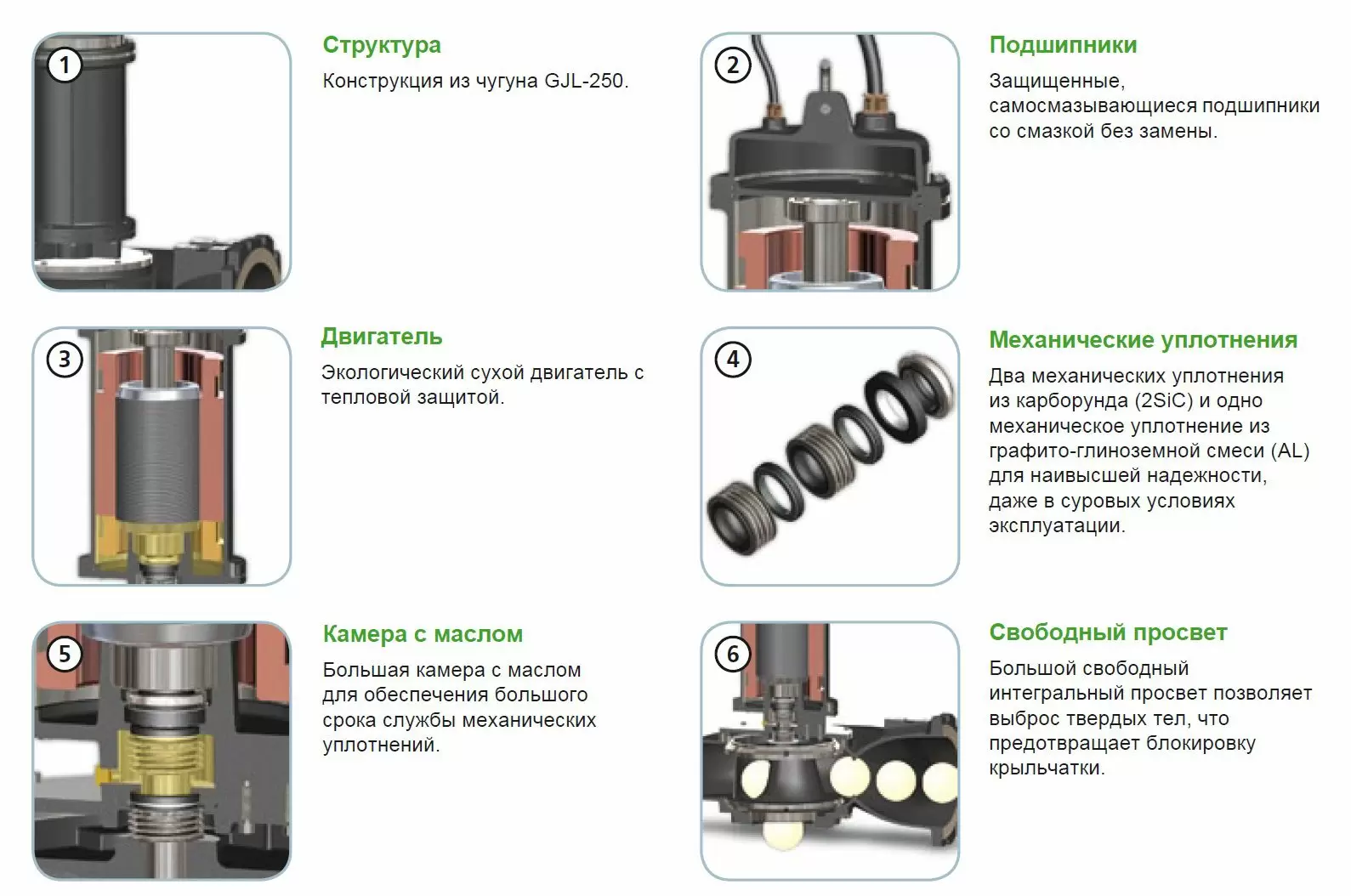 1

Структура

Конструкция из чугуна GJL-250.

2

Подшипники

Защищенные, самосмазывающиеся подшипники со смазкой без замены.

3

Двигатель

Экологический сухой двигатель с тепловой защитой.

4

Механические уплотнения

Два механических уплотнения из карборунда (2SiC) и одно механическое уплотнение из графито-глиноземной смеси (AL) для наивысшей надежности, даже в суровых условиях эксплуатации.

5

Камера с маслом

Большая камера с маслом для обеспечения большого срока службы механических уплотнений.

6

Свободный просвет

Большой свободный интегральный просвет позволяет выброс твердых тел, что предотвращает блокировку крыльчатки.