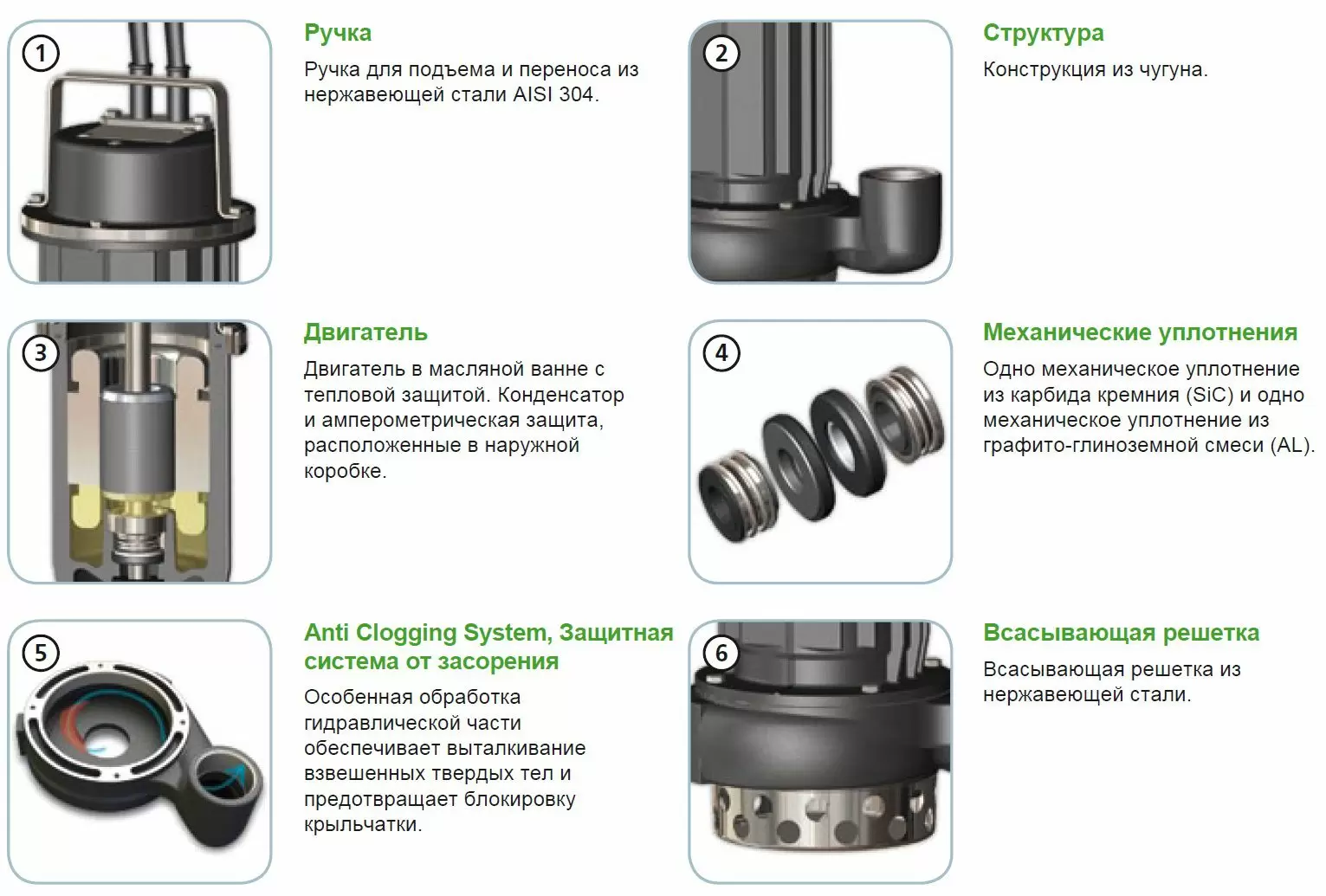 1

Ручка

Ручка для подъема и переноса из нержавеющей стали AISI 304.

2

Структура

Конструкция из чугуна.

3

Двигатель

Двигатель в масляной ванне с тепловой защитой. Конденсатор и амперометрическая защита, расположенные в наружной коробке.

4

Механические уплотнения

Одно механическое уплотнение из карбида кремния (SiC) и одно механическое уплотнение из графито-глиноземной смеси (AL).

5

Anti Clogging System, Защитная система от засорения

Особенная обработка гидравлической части обеспечивает выталкивание взвешенных твердых тел и предотвращает блокировку крыльчатки.

6

Всасывающая решетка

Всасывающая решетка из нержавеющей стали.